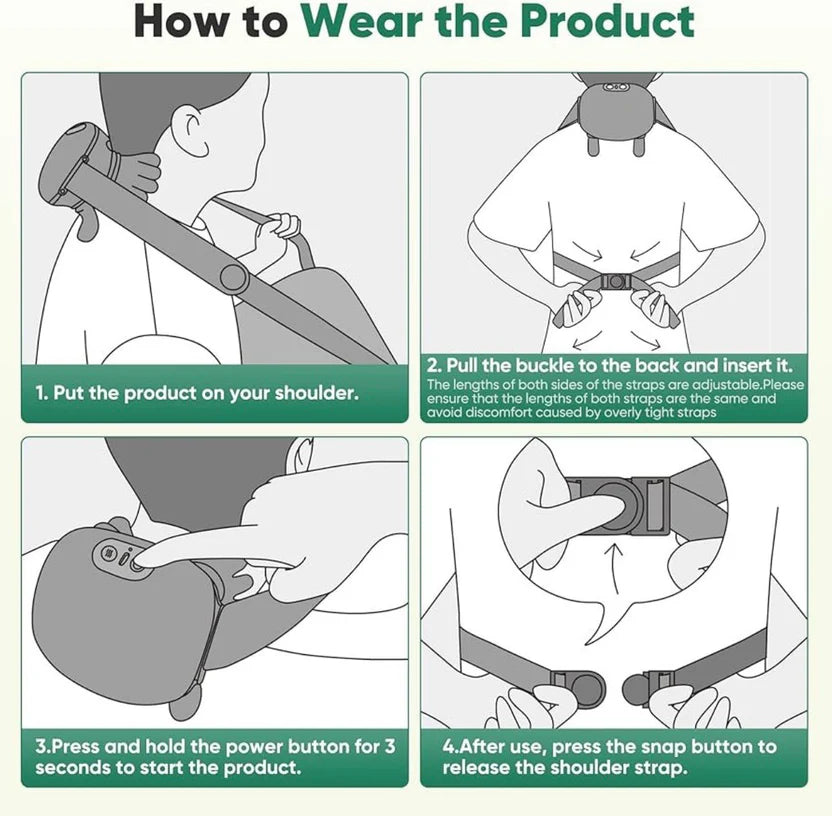 How to Wear the Product

1. Put the product on your shoulder.

2. Pull the buckle to the back and insert it.
The lengths of both sides of the straps are adjustable.Please ensure that the lengths of both straps are the same and avoid discomfort caused by overly tight straps

3.Press and hold the power button for 3 seconds to start the product.

4.After use, press the snap button to release the shoulder strap.